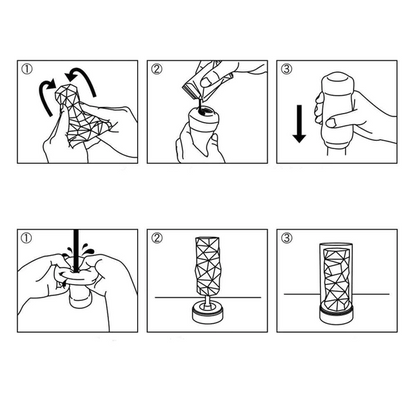 ①

②

③

①

②

③